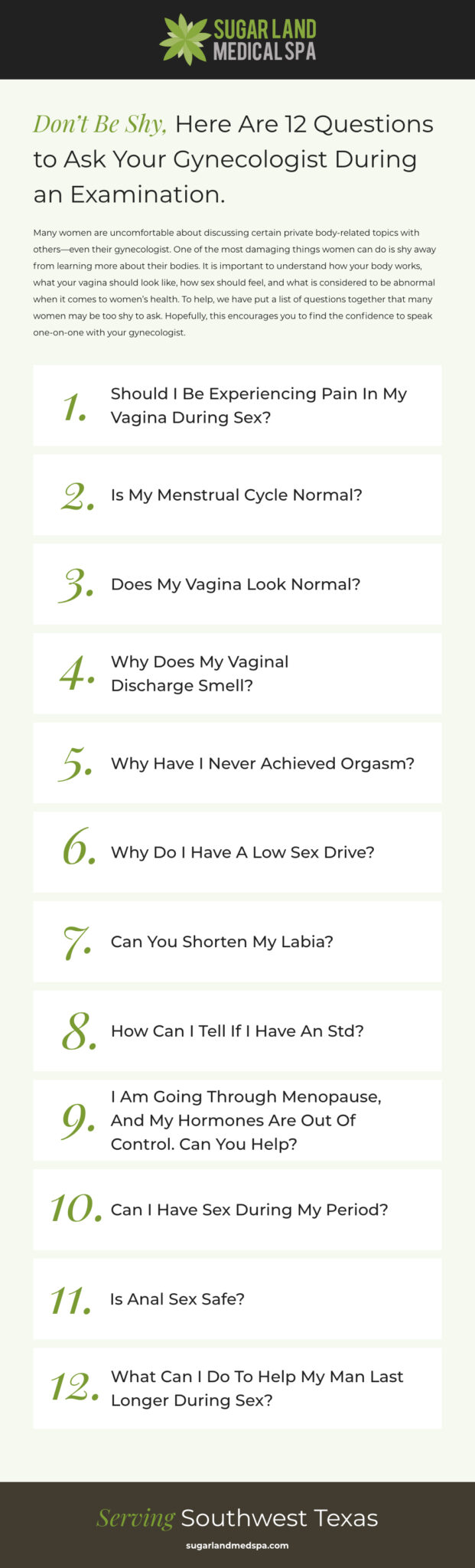 SUGAR LAND MEDICAL SPA

Don't Be Shy, Here Are 12 Questions to Ask Your Gynecologist During an Examination.

Many women are uncomfortable about discussing certain private body-related topics with others—even their gynecologist. One of the most damaging things women can do is shy away from learning more about their bodies. It is important to understand how your body works, what your vagina should look like, how sex should feel, and what is considered to be abnormal when it comes to women's health. To help, we have put a list of questions together that many women may be too shy to ask. Hopefully, this encourages you to find the confidence to speak one-on-one with your gynecologist.

1. Should I Be Experiencing Pain In My Vagina During Sex?

2. Is My Menstrual Cycle Normal?

3. Does My Vagina Look Normal?

4. Why Does My Vaginal Discharge Smell?

5. Why Have I Never Achieved Orgasm?

6. Why Do I Have A Low Sex Drive?

7. Can You Shorten My Labia?

8. How Can I Tell If I Have An Std?

9. I Am Going Through Menopause, And My Hormones Are Out Of Control. Can You Help?

10. Can I Have Sex During My Period?

11. Is Anal Sex Safe?

12. What Can I Do To Help My Man Last Longer During Sex?

Serving Southwest Texas

sugarlandmedspa.com